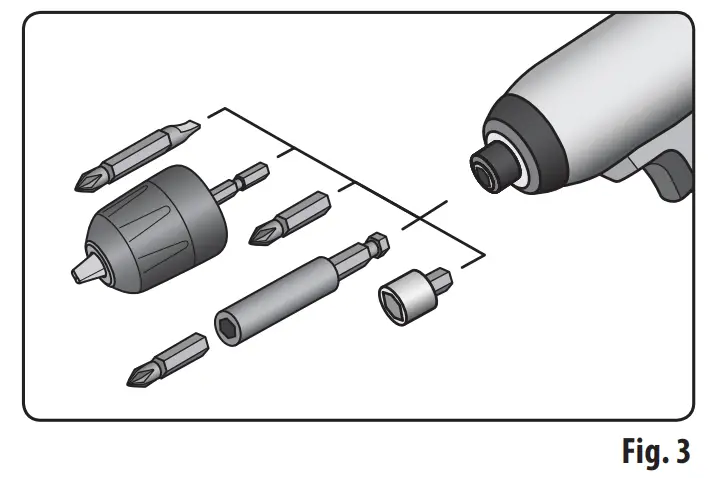 Fig. 3