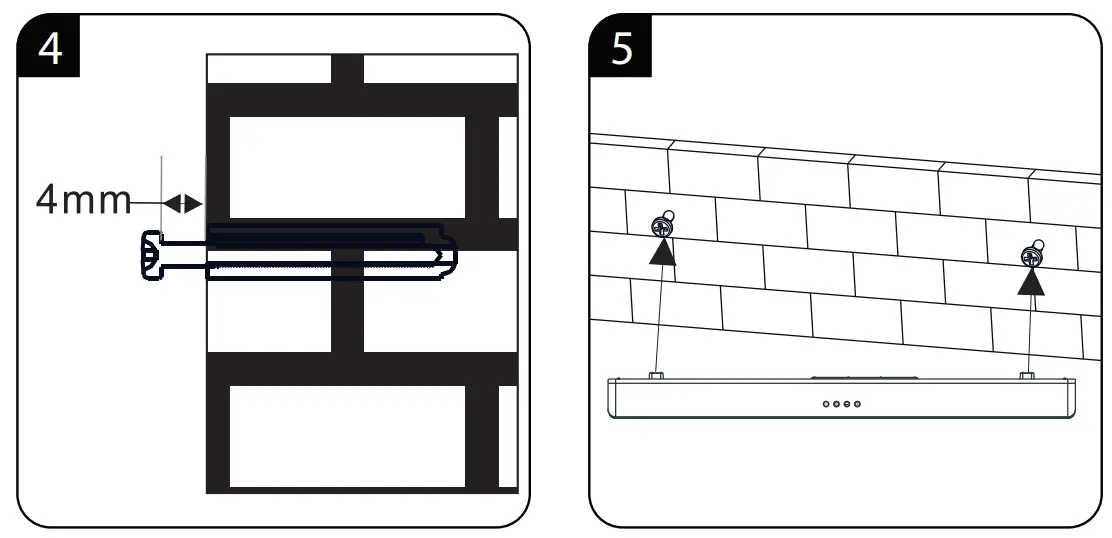 4

4mm

5