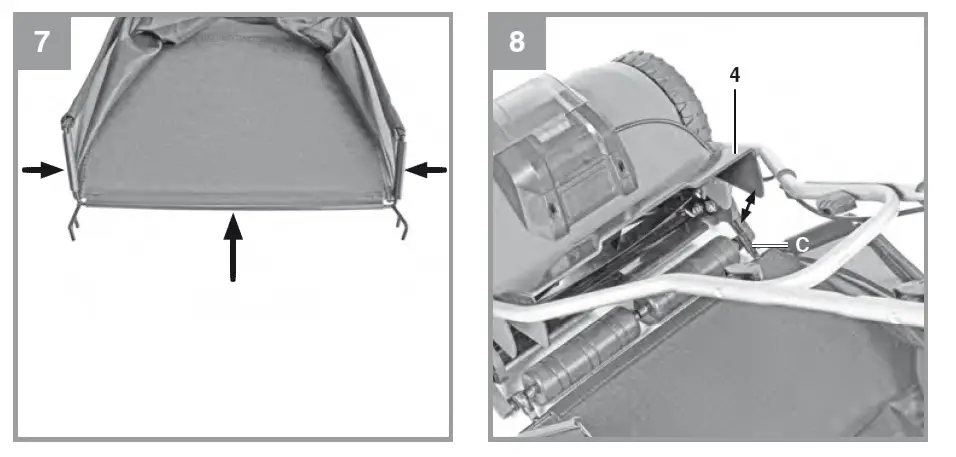 7

8

4

C