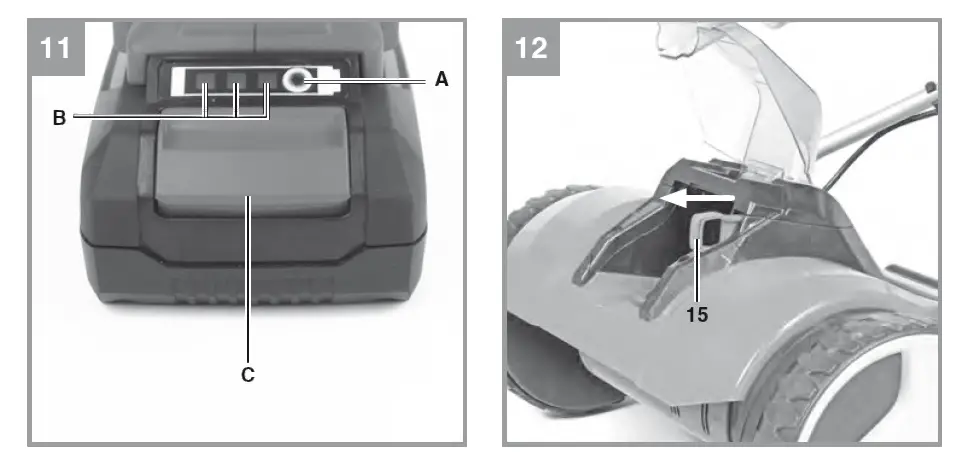 11
A
B
C

12
15