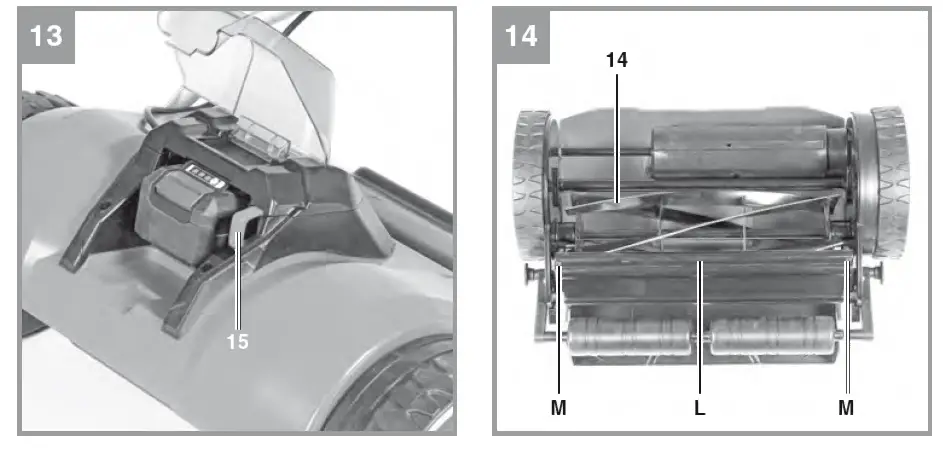 13

15

14

14

M

L

M