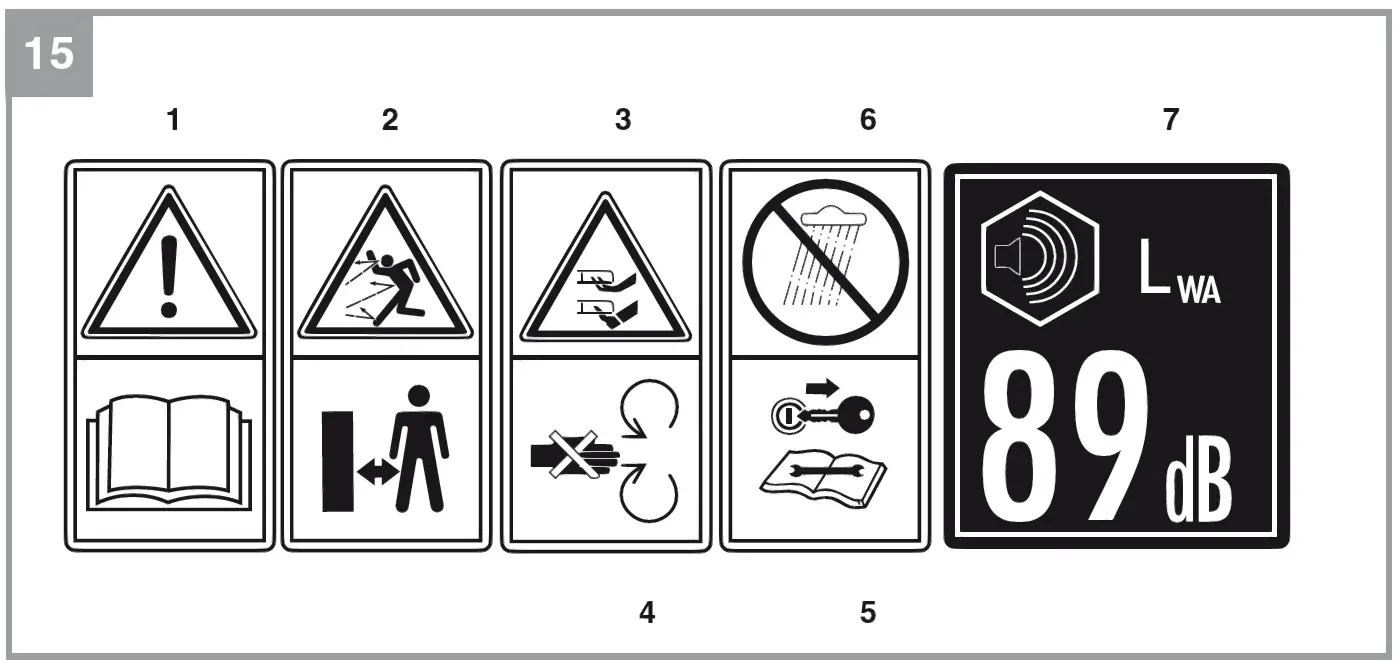 15

1 2 3 6 7

$L_{WA}$

89 dB

4 5