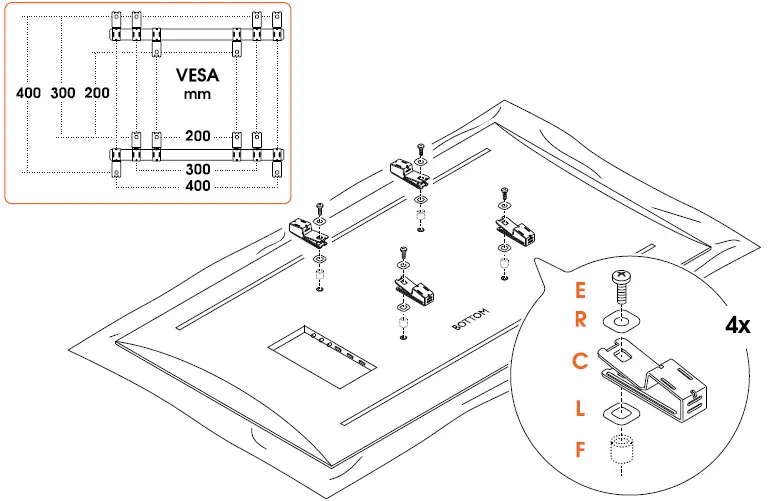 400 300 200
VESA
mm
200
300
400
BOTTOM
E
R
C
L
F
4x