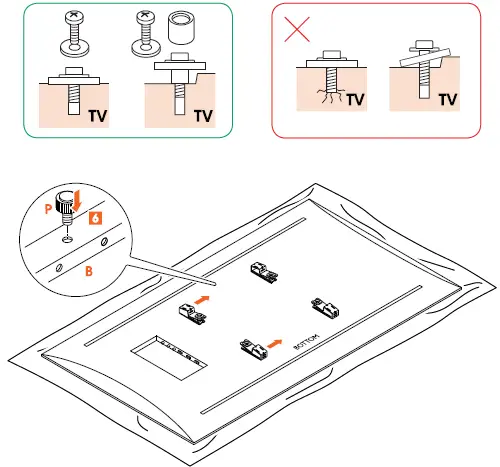 TV
TV
TV
TV
P
6
B
BOTTOM