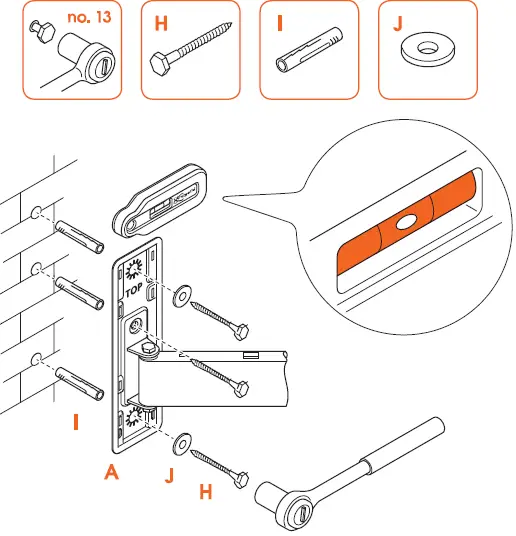 no. 13

H

I

J

TOP

I

A

J

H