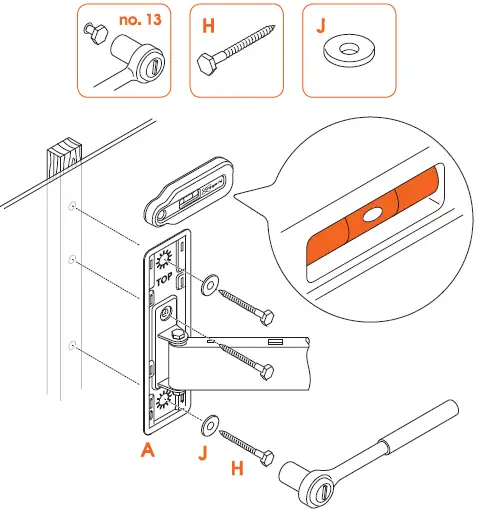 no. 13

H

J

TOP

A

J

H