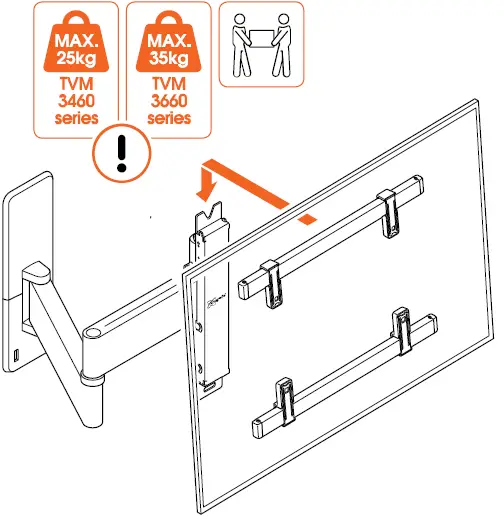 MAX.
25kg
TVM
3460
series

MAX.
35kg
TVM
3660
series

!