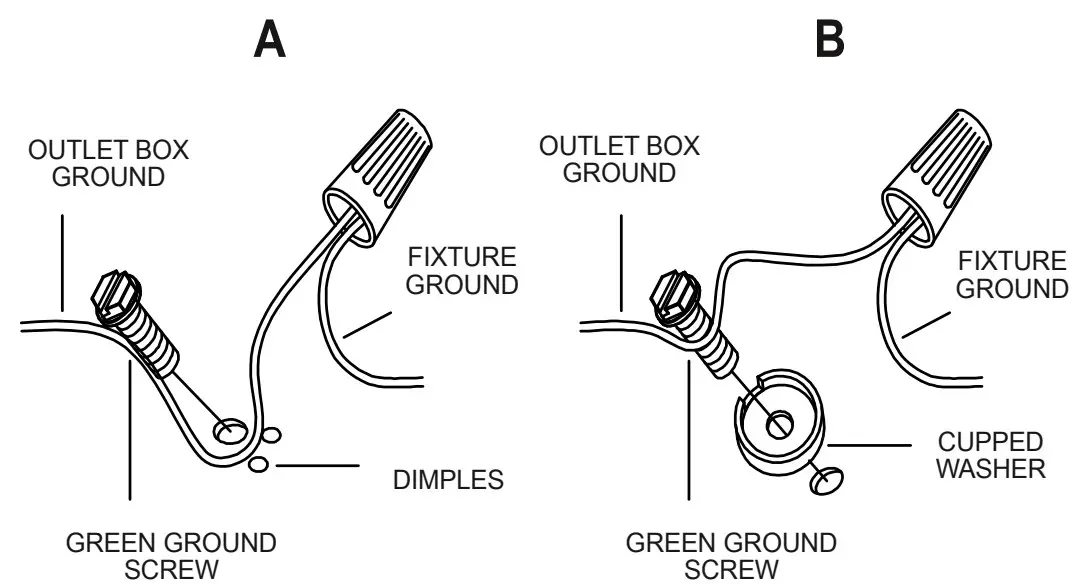 A

OUTLET BOX GROUND

FIXTURE GROUND

DIMPLES

GREEN GROUND SCREW

B

OUTLET BOX GROUND

FIXTURE GROUND

CUPPED WASHER

GREEN GROUND SCREW