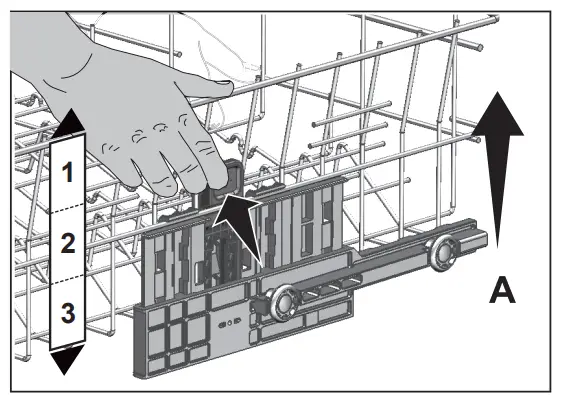 1
2
3
A