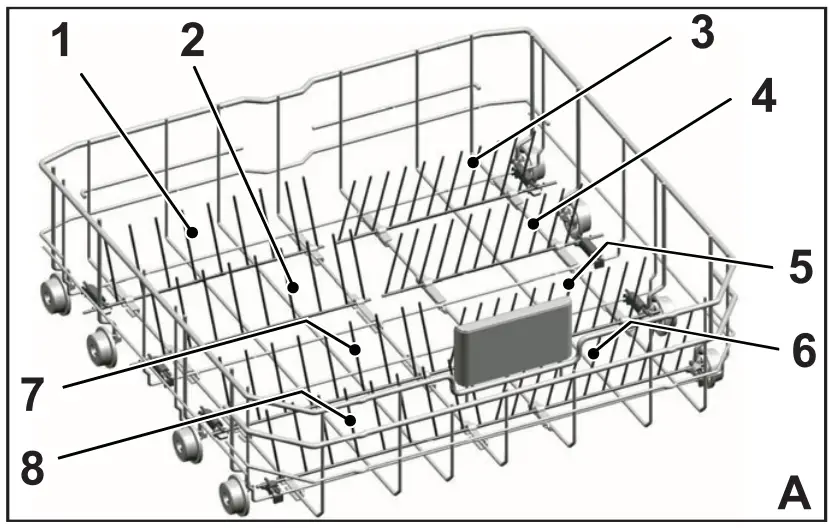 1
2
3
4
5
6
7
8
A