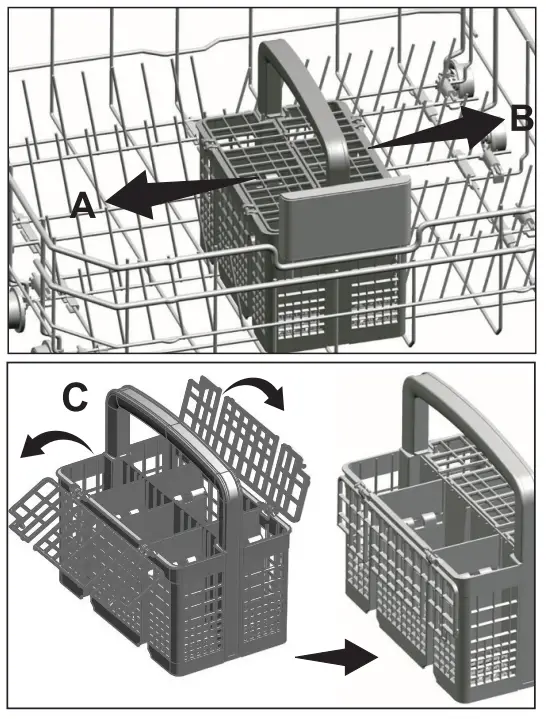 A
B
C