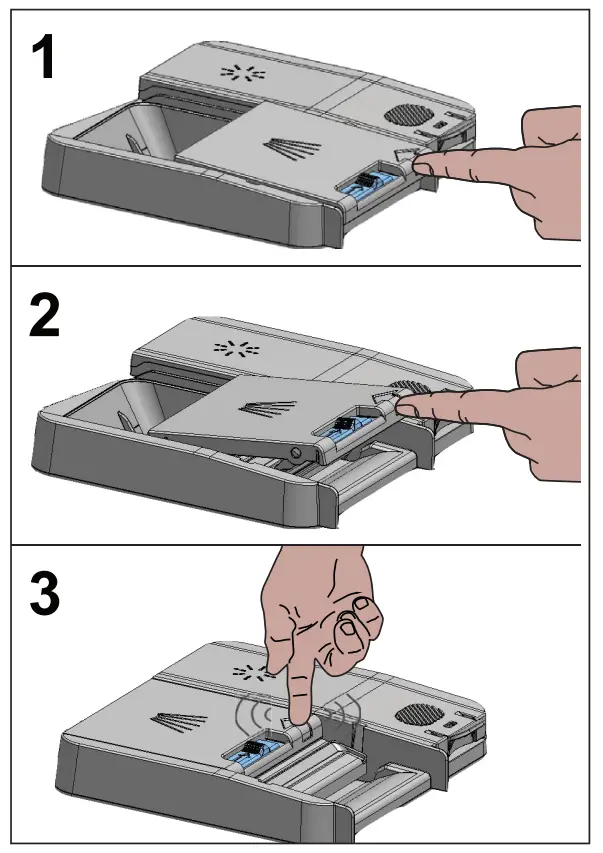 1

2

3