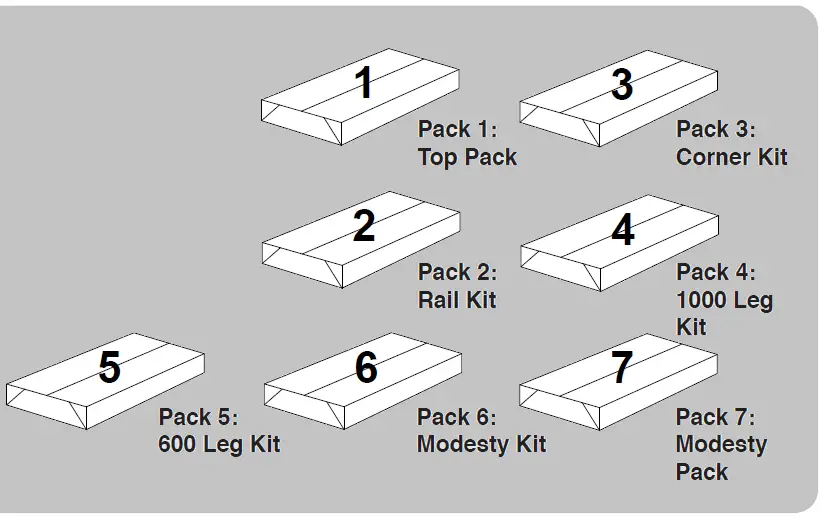 1

Pack 1:
Top Pack

3

Pack 3:
Corner Kit

2

Pack 2:
Rail Kit

4

Pack 4:
1000 Leg Kit

5

Pack 5:
600 Leg Kit

6

Pack 6:
Modesty Kit

7

Pack 7:
Modesty Pack