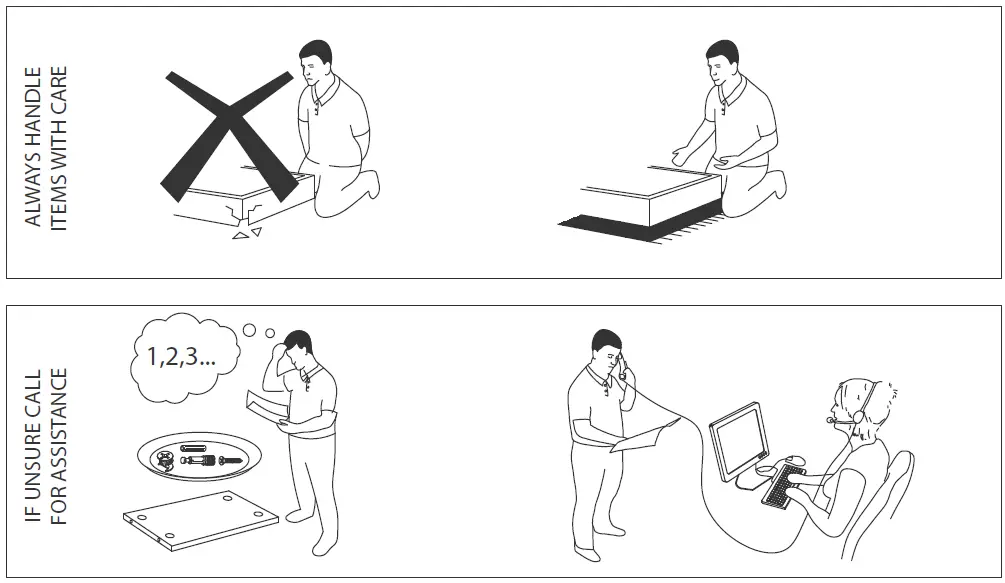 ALWAYS HANDLE ITEMS WITH CARE

IF UNSURE CALL FOR ASSISTANCE

1,2,3...