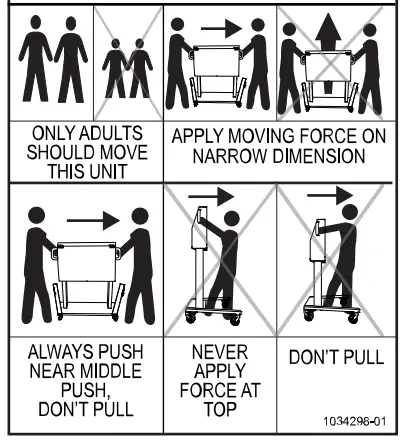 ONLY ADULTS SHOULD MOVE THIS UNIT

APPLY MOVING FORCE ON NARROW DIMENSION

ALWAYS PUSH NEAR MIDDLE PUSH, DON'T PULL

NEVER APPLY FORCE AT TOP

DON'T PULL

1034298-01