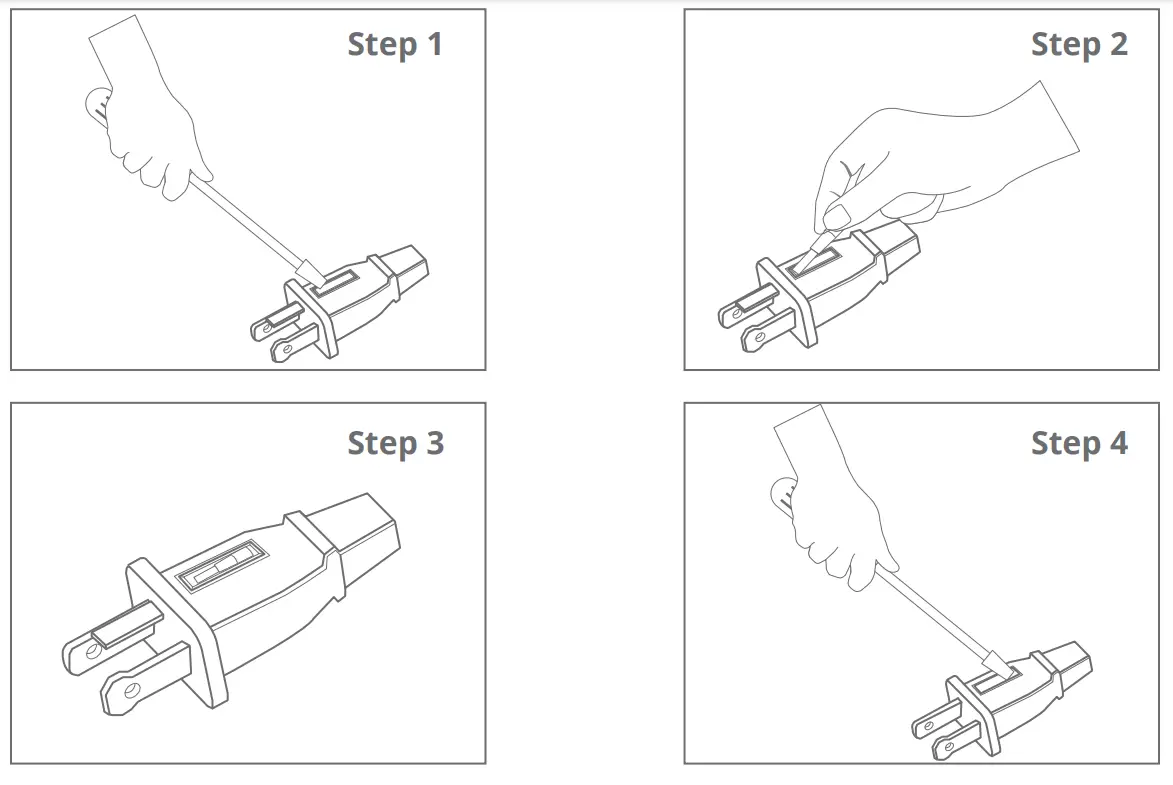 Step 1

Step 2

Step 3

Step 4