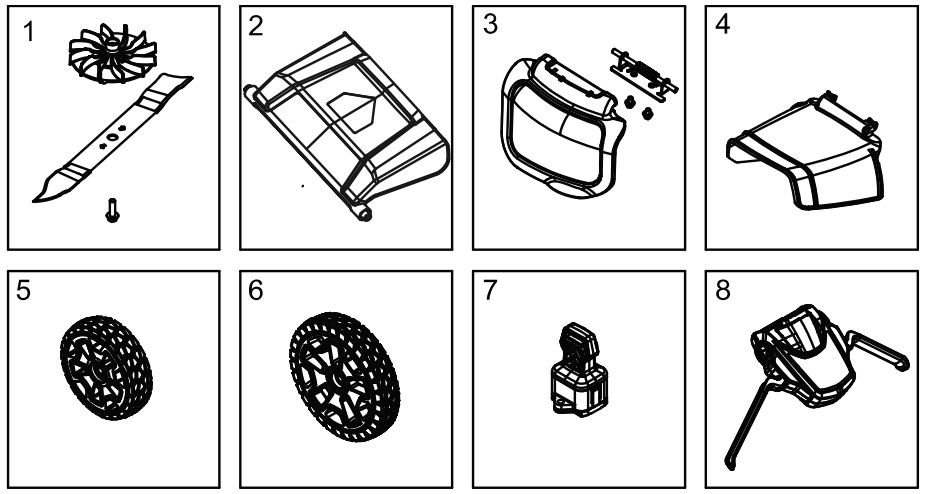 1

2

3

4

5

6

7

8