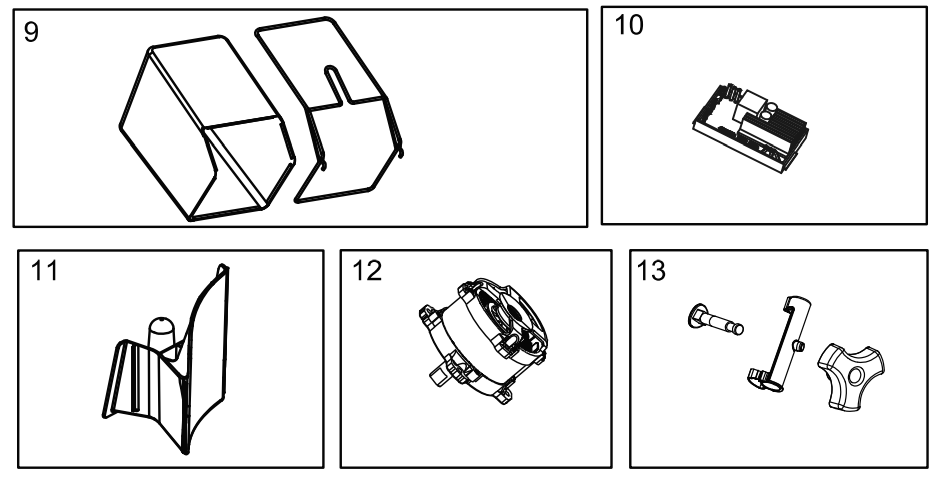 9

10

11

12

13