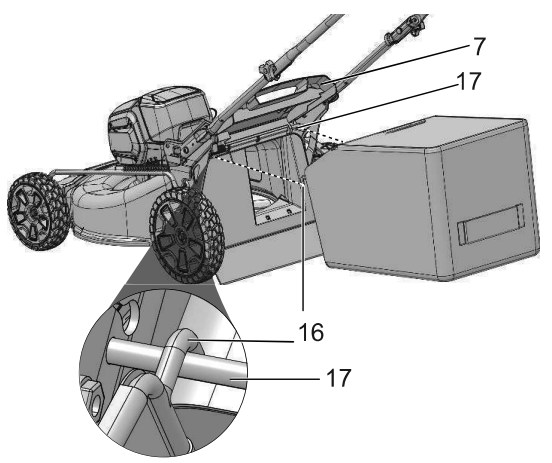 7
17
16
16
17