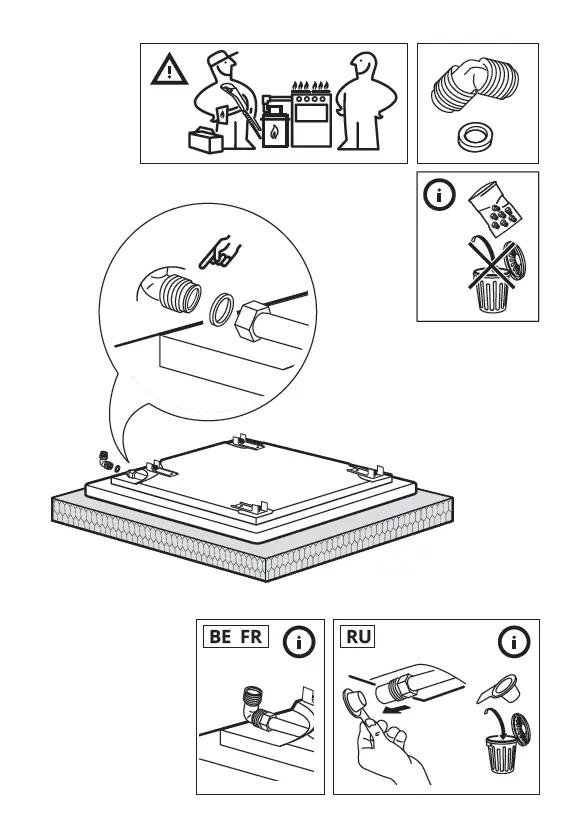 BE FR

RU