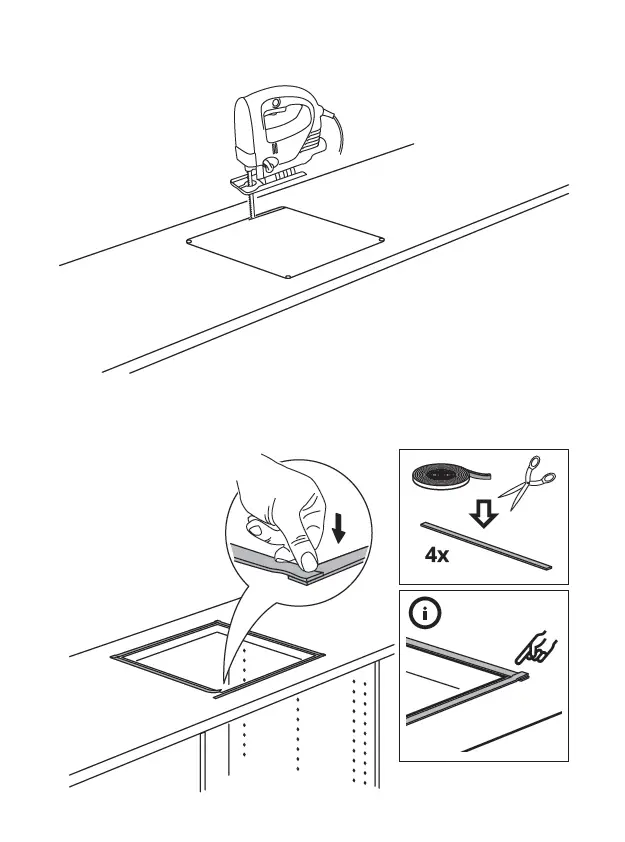 4x