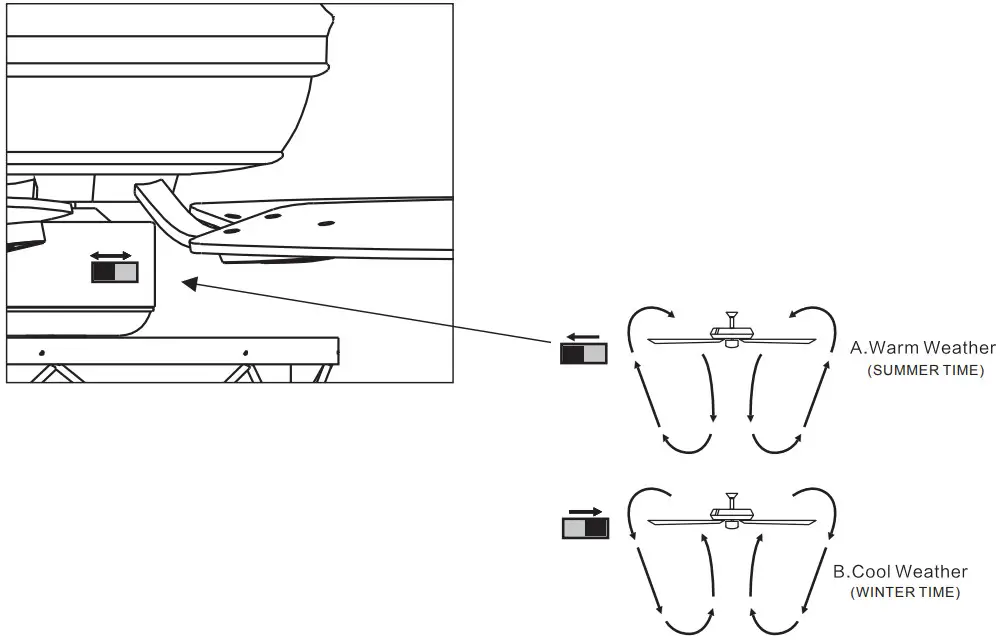 A.Warm Weather
(SUMMER TIME)

B.Cool Weather
(WINTER TIME)