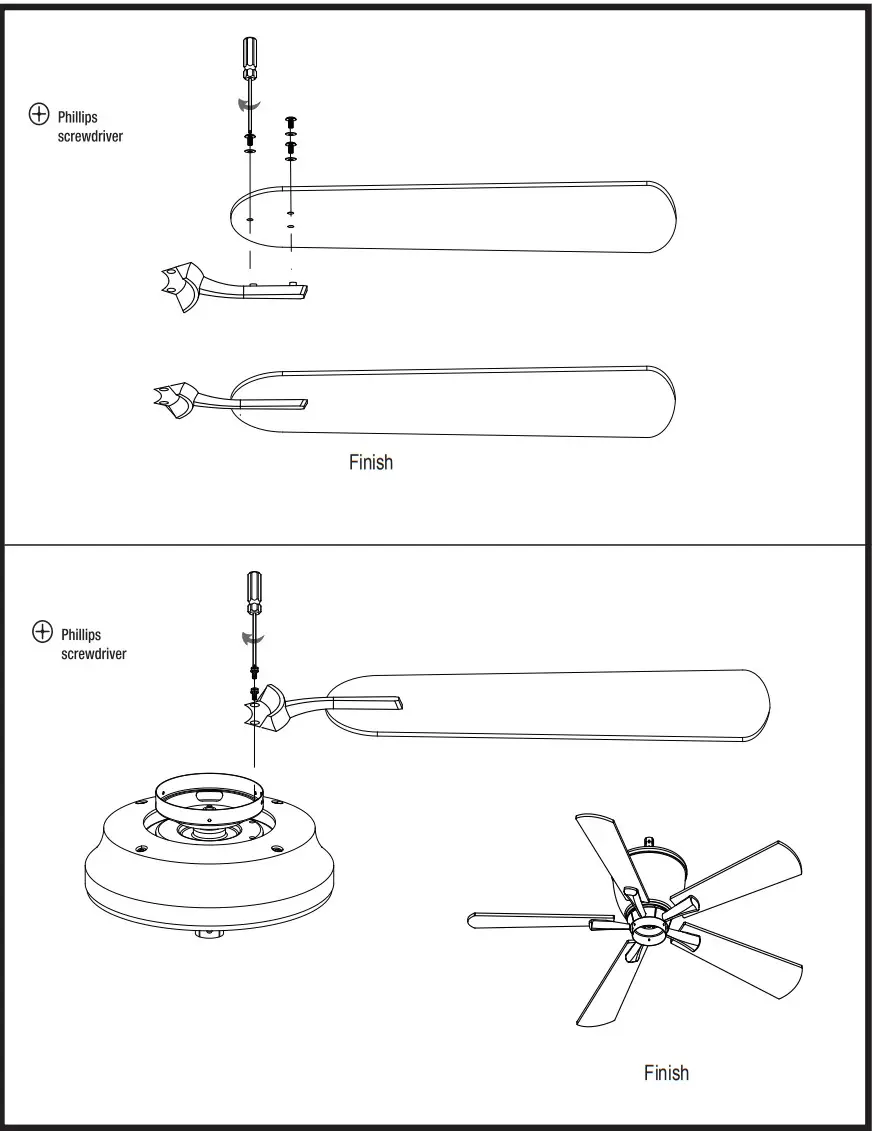 Phillips screwdriver

Finish

Phillips screwdriver

Finish