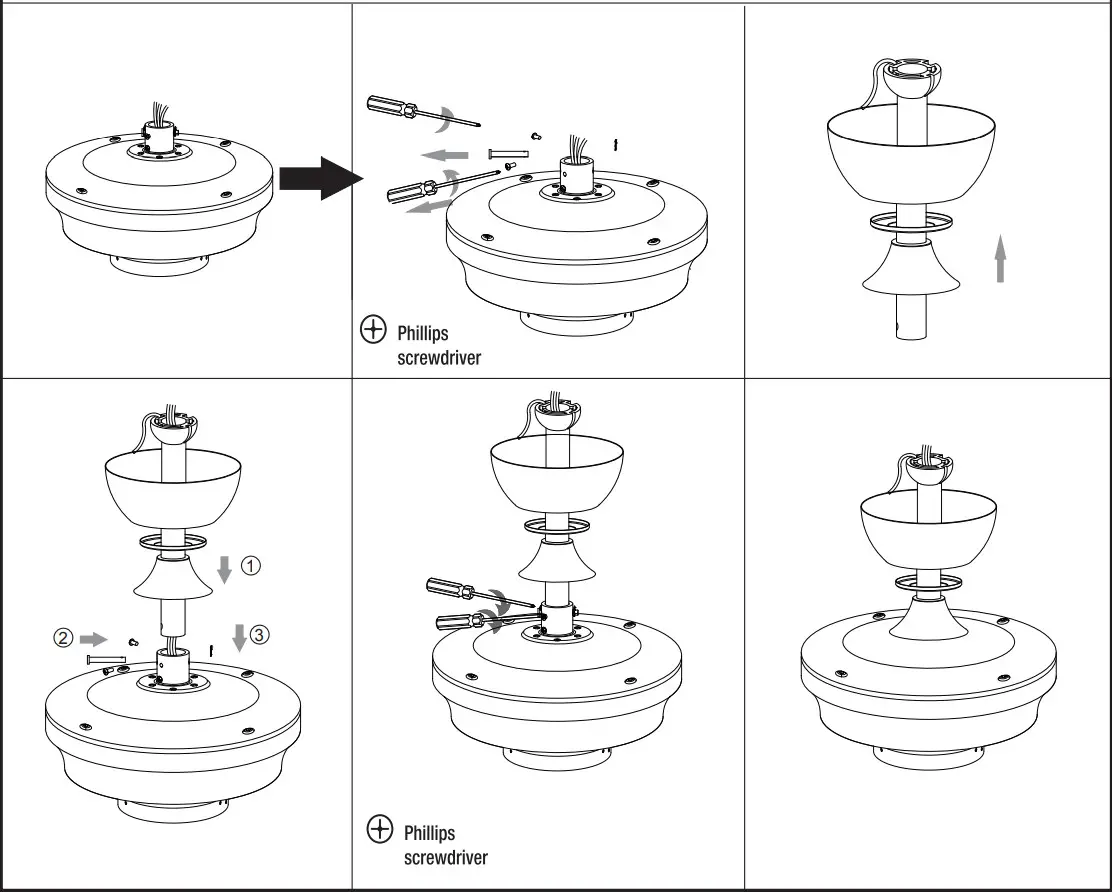 Phillips screwdriver

①

②

③

Phillips screwdriver