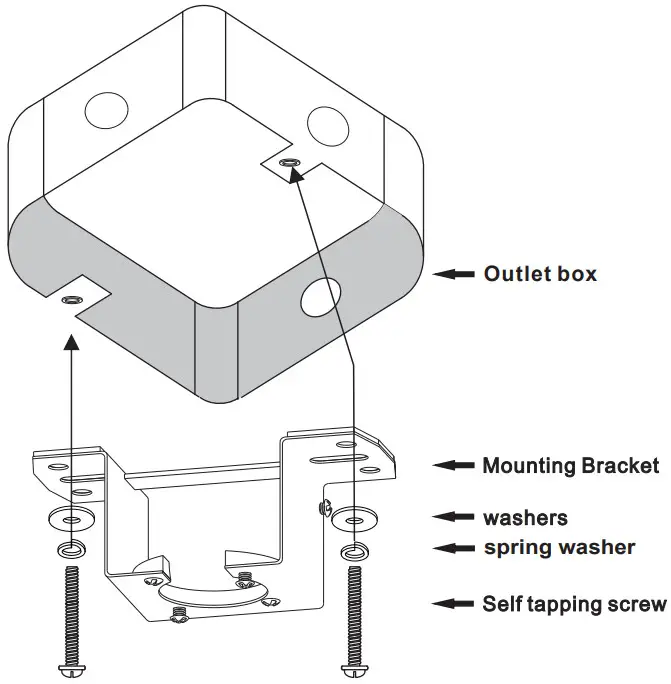 Outlet box

Mounting Bracket

washers

spring washer

Self tapping screw