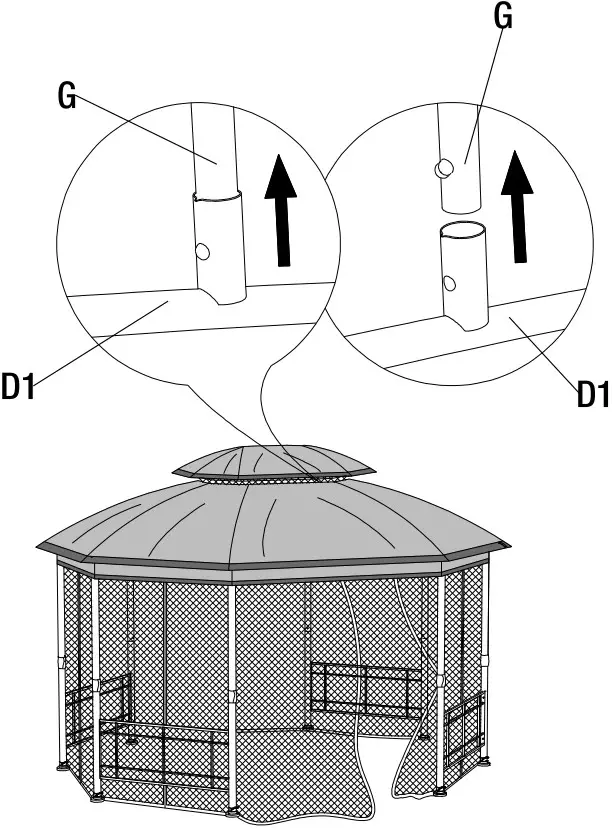 G
G
D1
D1