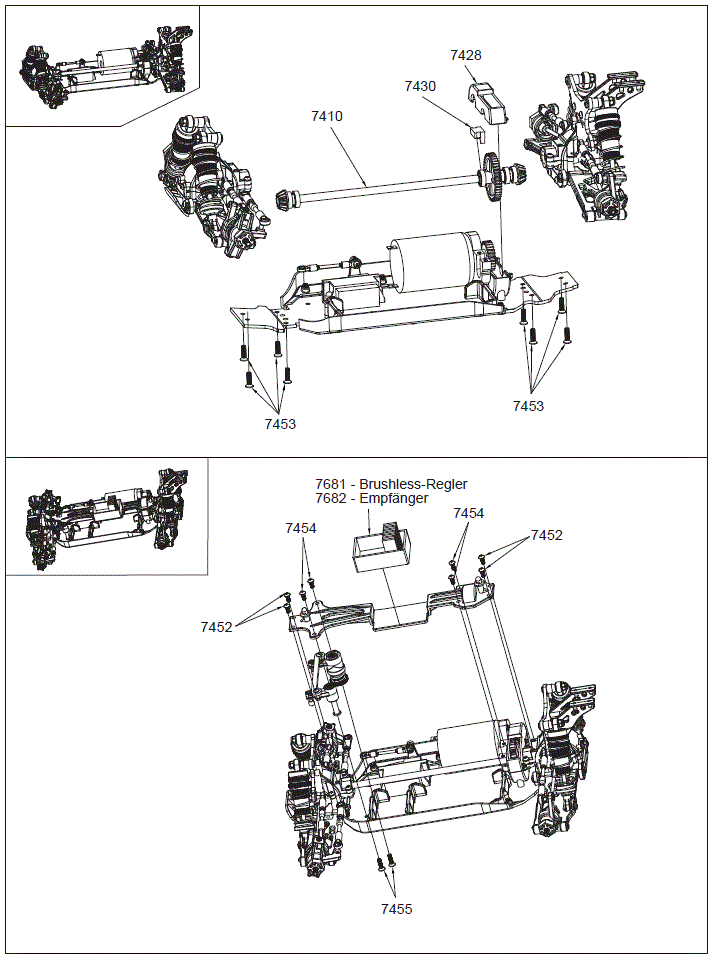 7428

7430

7410

7453

7453

7681 - Brushless-Regler
7682 - Empfänger

7454

7454

7452

7452

7455