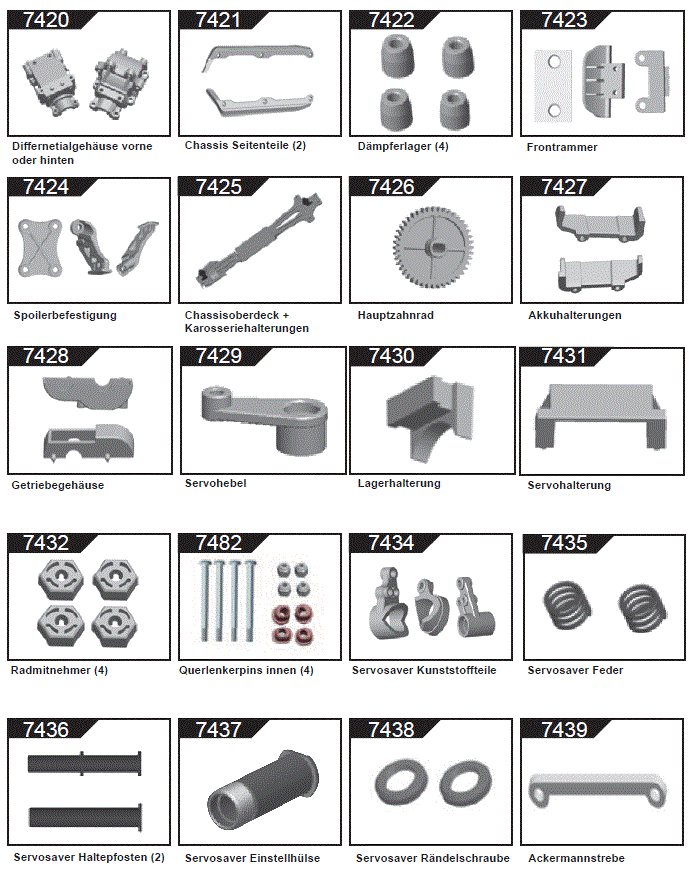 7420
Differnetialgehäuse vorne oder hinten

7421
Chassis Seitenteile (2)

7422
Dämpferlager (4)

7423
Frontrammer

7424
Spoilerbefestigung

7425
Chassisoberdeck + Karosseriehalterungen

7426
Hauptzahnrad

7427
Akkuhalterungen

7428
Getriebegehäuse

7429
Servohebel

7430
Lagerhalterung

7431
Servohalterung

7432
Radmitnehmer (4)

7482
Querlenkerpins innen (4)

7434
Servosaver Kunststoffteile

7435
Servosaver Feder

7436
Servosaver Haltepfosten (2)

7437
Servosaver Einstellhülse

7438
Servosaver Rändelschraube

7439
Ackermannstrebe