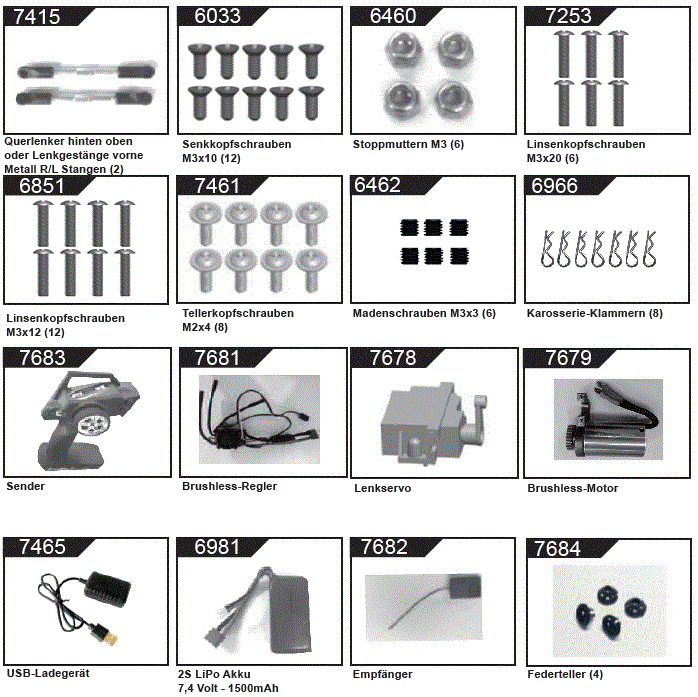 7415
Querlenker hinten oben oder Lenkgestänge vorne Metall R/L Stangen (2)

6033
Senkkopfschrauben M3x10 (12)

6460
Stoppmuttern M3 (6)

7253
Linsenkopfschrauben M3x20 (6)

6851
Linsenkopfschrauben M3x12 (12)

7461
Tellerkopfschrauben M2x4 (8)

6462
Madenschrauben M3x3 (6)

6966
Karosserie-Klammern (8)

7683
Sender

7681
Brushless-Regler

7678
Lenkservo

7679
Brushless-Motor

7465
USB-Ladegerät

6981
2S LiPo Akku 7,4 Volt - 1500mAh

7682
Empfänger

7684
Federteller (4)