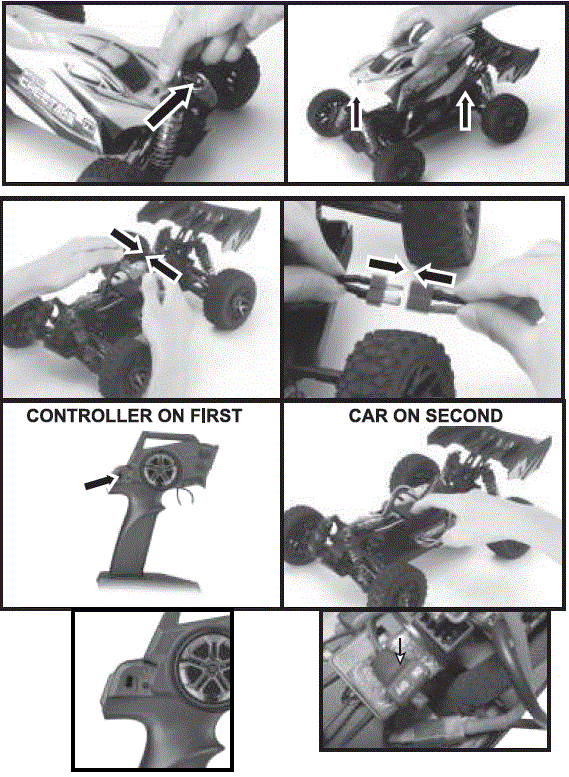 CONTROLLER ON FIRST

CAR ON SECOND