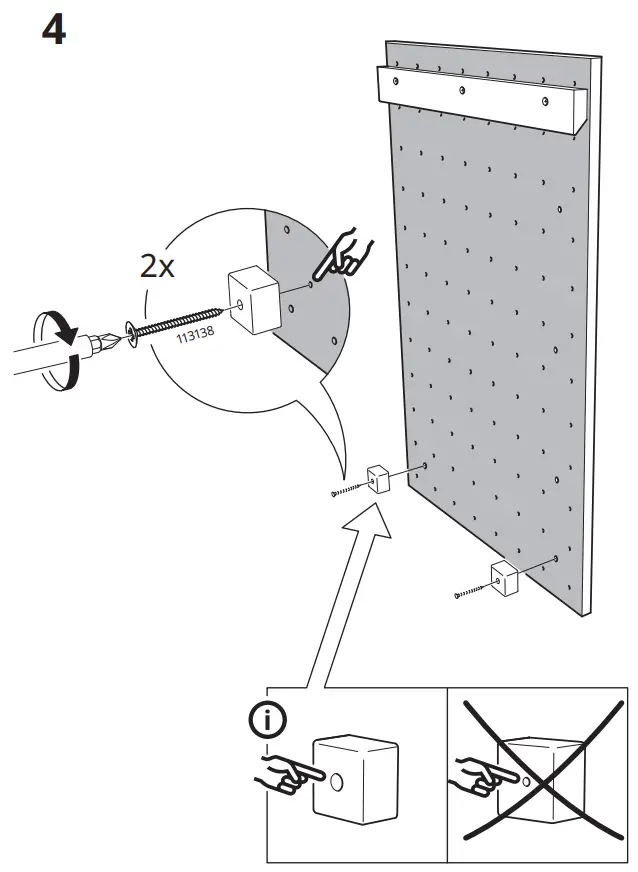 4

2x

113138

i