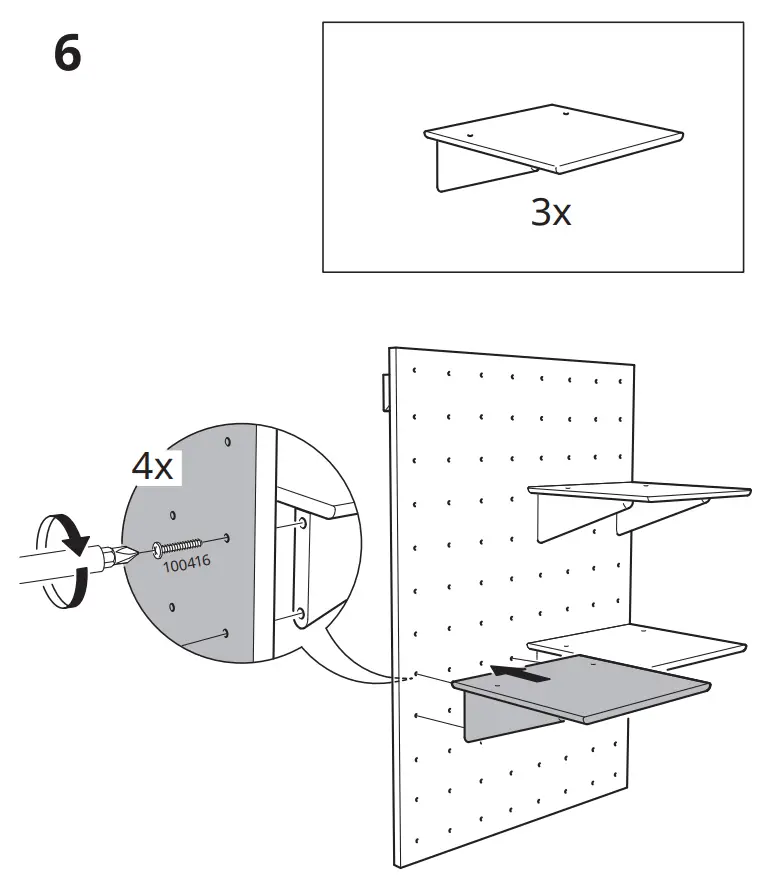 6

3x

4x

100416