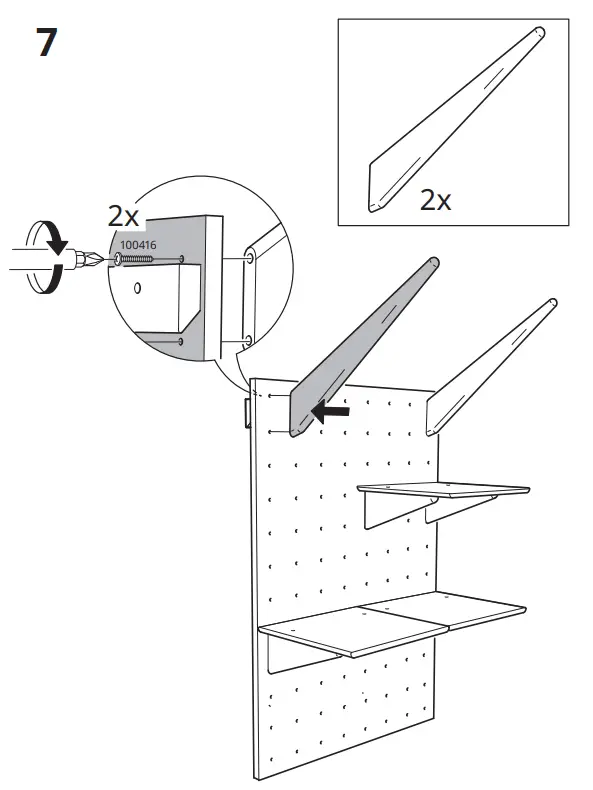 7

2x

2x
100416