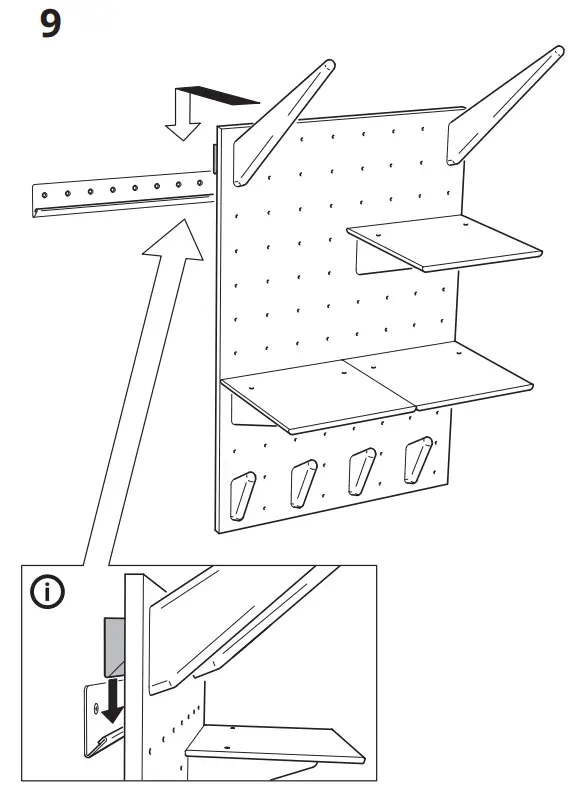 9

i