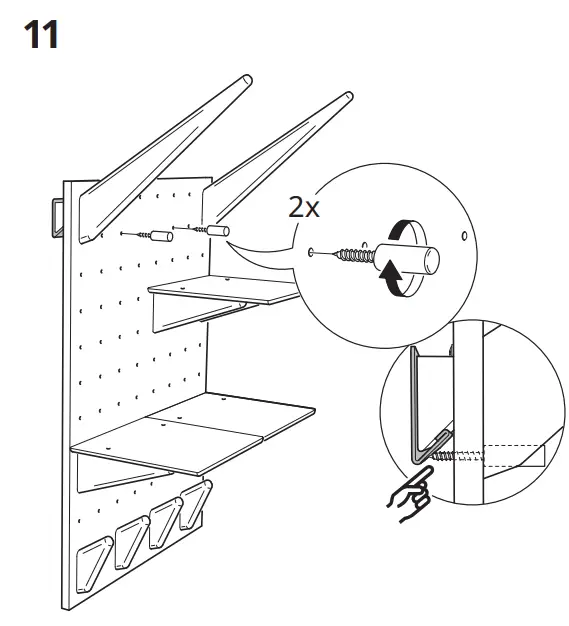 11

2x