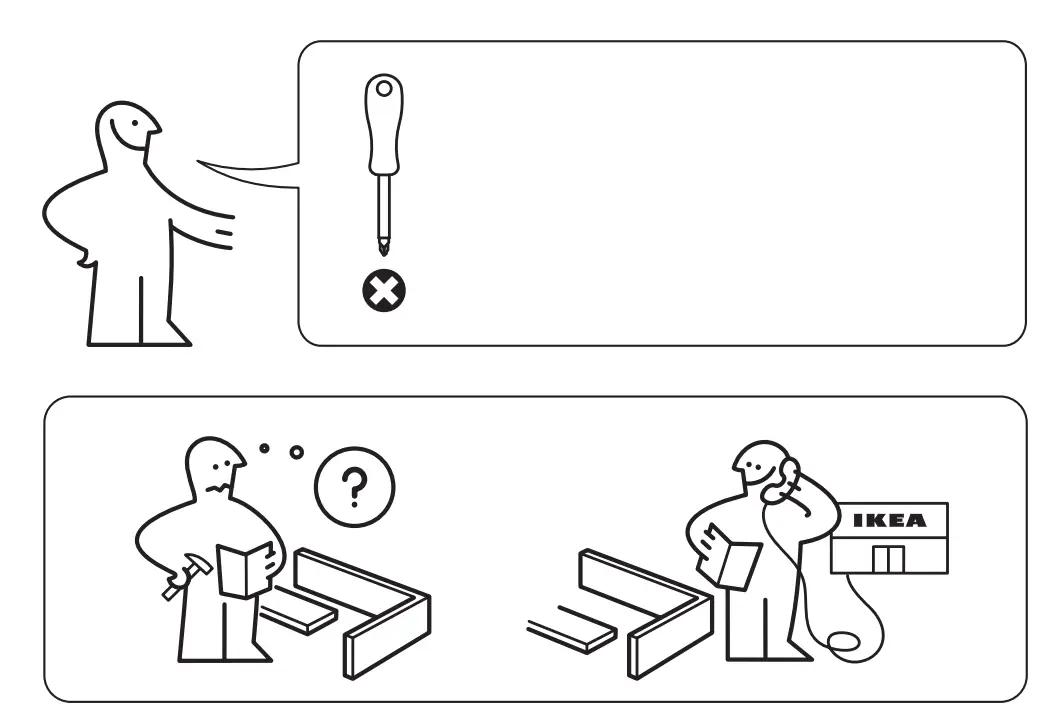 ?

IKEA