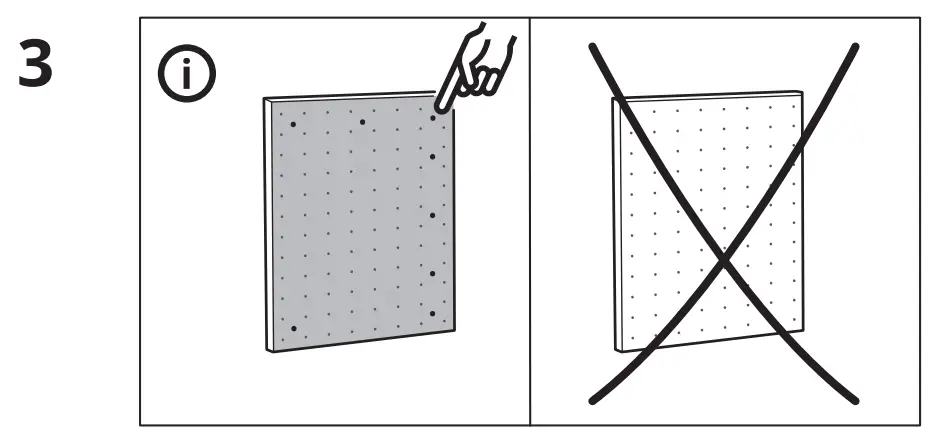 3

i