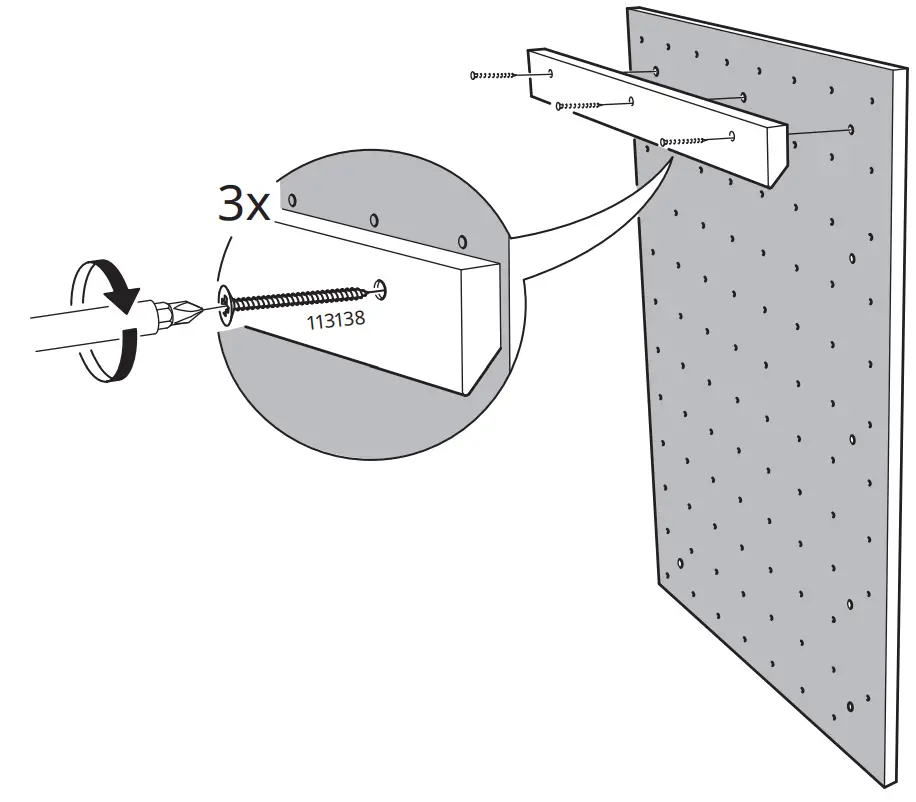 3x

113138