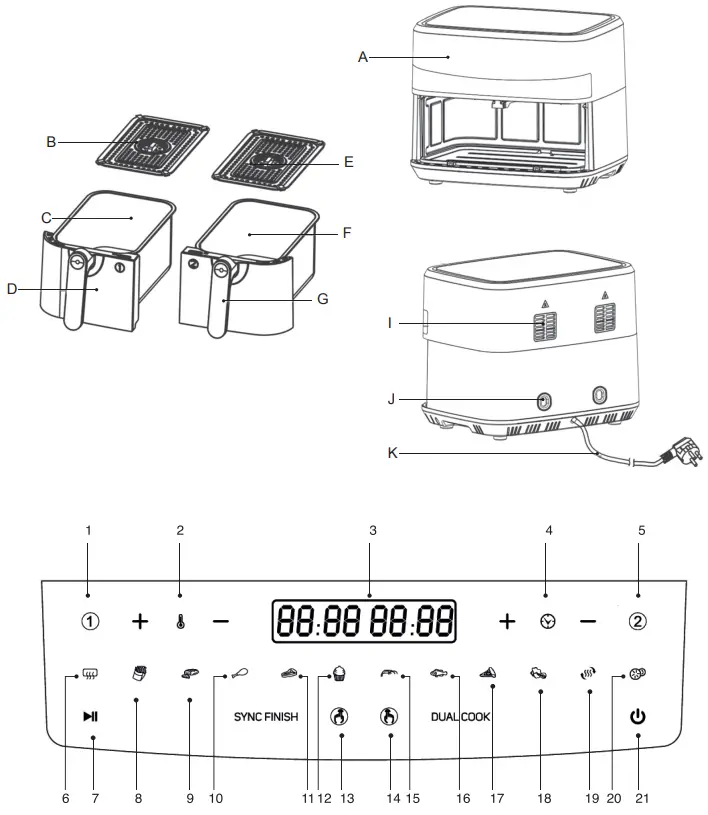 A
B
E
C
F
D
G
I
J
K

1 2 3 4 5

① + − 88:88 88:88 + − ②

SYNC FINISH
DUAL COOK

6 7 8 9 10 11 12 13 14 15 16 17 18 19 20 21