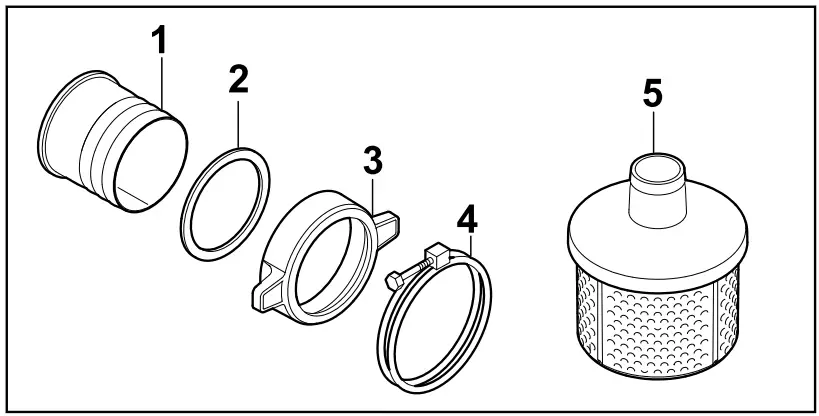 1
2
3
4
5