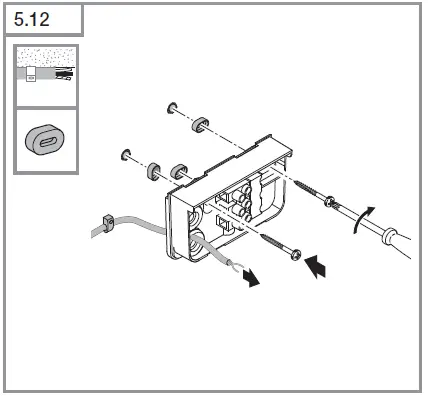 5.12