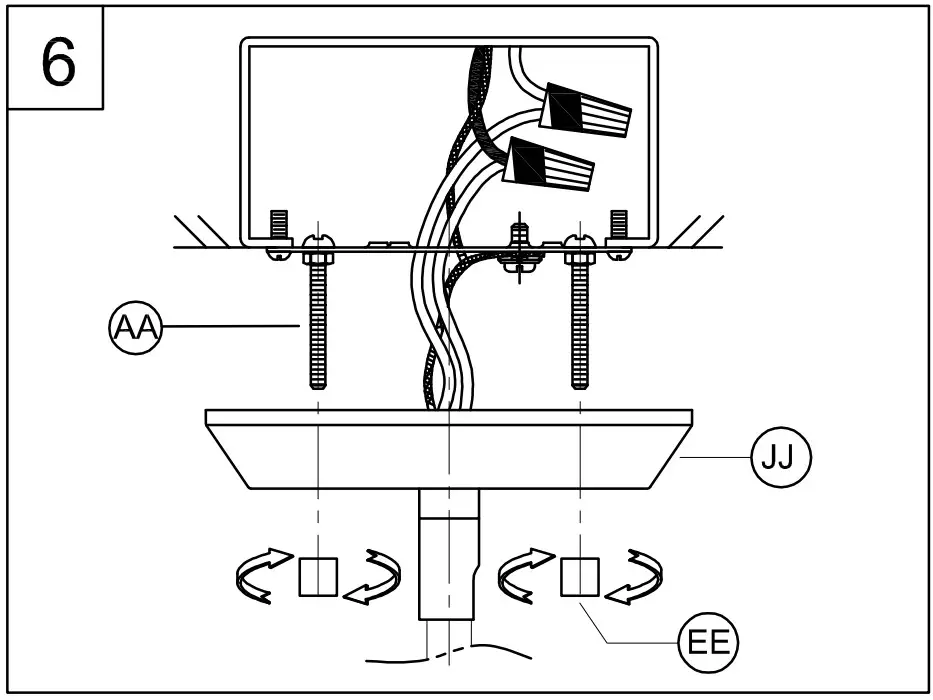 6

AA

JJ

EE