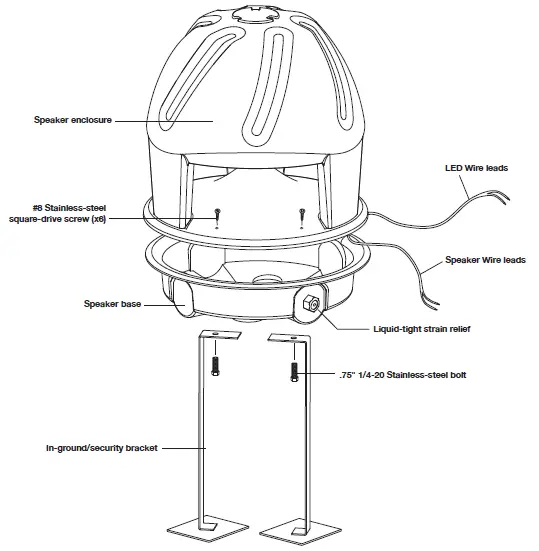 Speaker enclosure

LED Wire leads

#8 Stainless-steel square-drive screw (x6)

Speaker Wire leads

Speaker base

Liquid-tight strain relief

.75" 1/4-20 Stainless-steel bolt

In-ground/security bracket