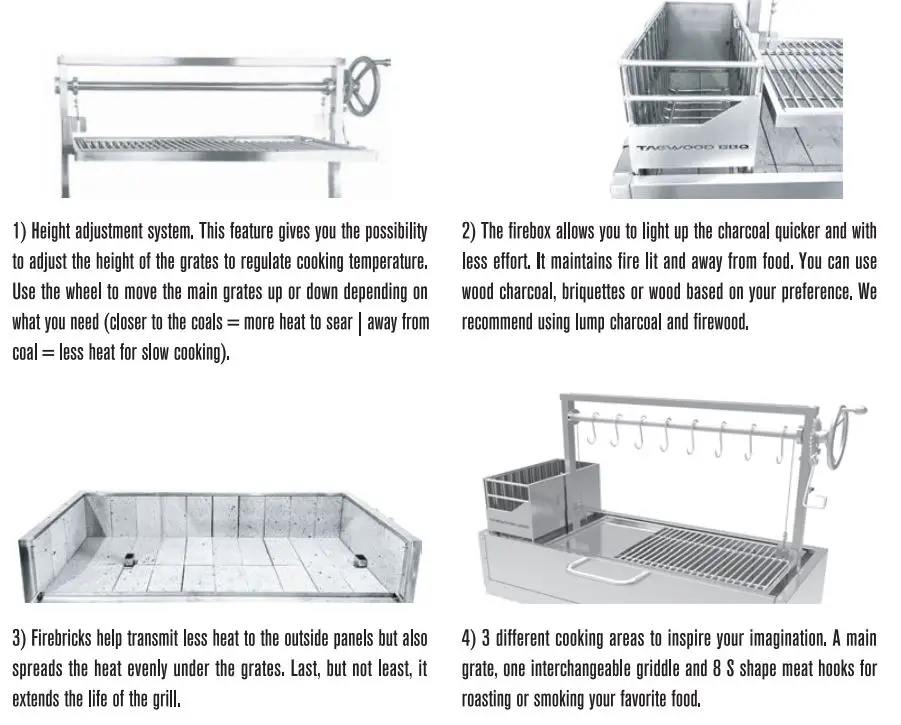 1) Height adjustment system. This feature gives you the possibility to adjust the height of the grates to regulate cooking temperature. Use the wheel to move the main grates up or down depending on what you need (closer to the coals = more heat to sear | away from coal = less heat for slow cooking).

TAGWOOD BBQ

2) The firebox allows you to light up the charcoal quicker and with less effort. It maintains fire lit and away from food. You can use wood charcoal, briquettes or wood based on your preference. We recommend using lump charcoal and firewood.

3) Firebricks help transmit less heat to the outside panels but also spreads the heat evenly under the grates. Last, but not least, it extends the life of the grill.

4) 3 different cooking areas to inspire your imagination. A main grate, one interchangeable griddle and 8 S shape meat hooks for roasting or smoking your favorite food.