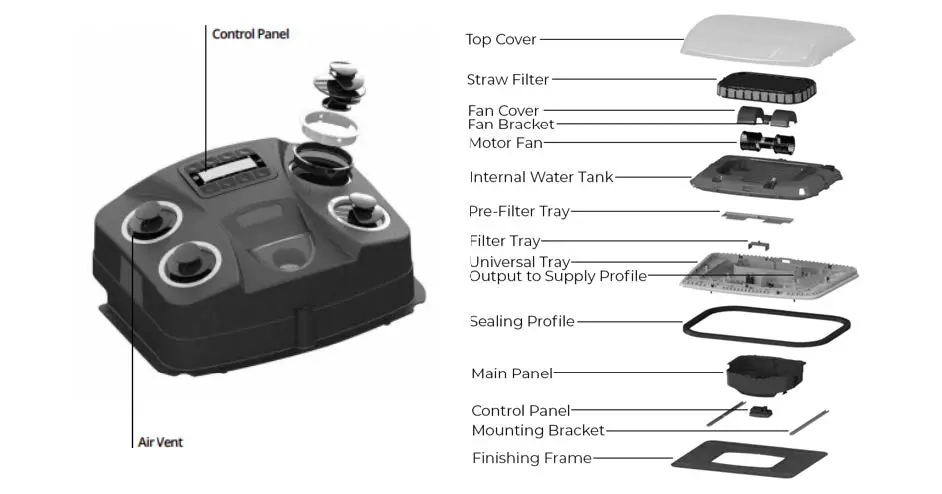 Control Panel

Air Vent

Top Cover
Straw Filter
Fan Cover
Fan Bracket
Motor Fan
Internal Water Tank
Pre-Filter Tray
Filter Tray
Universal Tray
Output to Supply Profile
Sealing Profile
Main Panel
Control Panel
Mounting Bracket
Finishing Frame