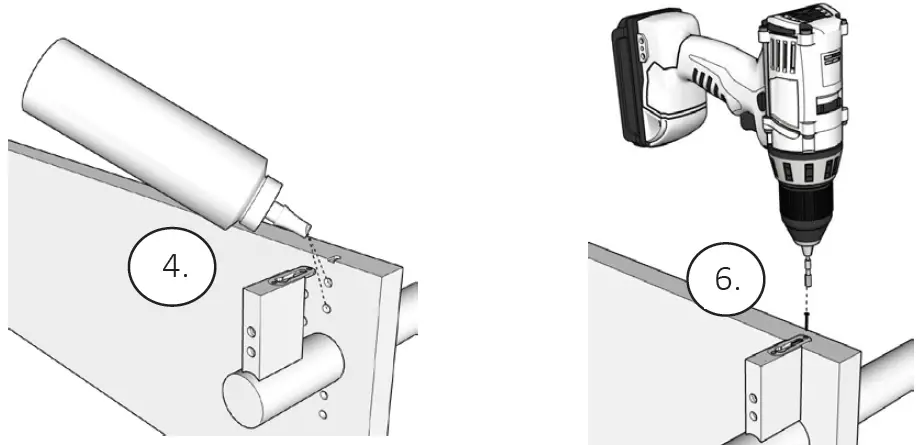 4.

6.